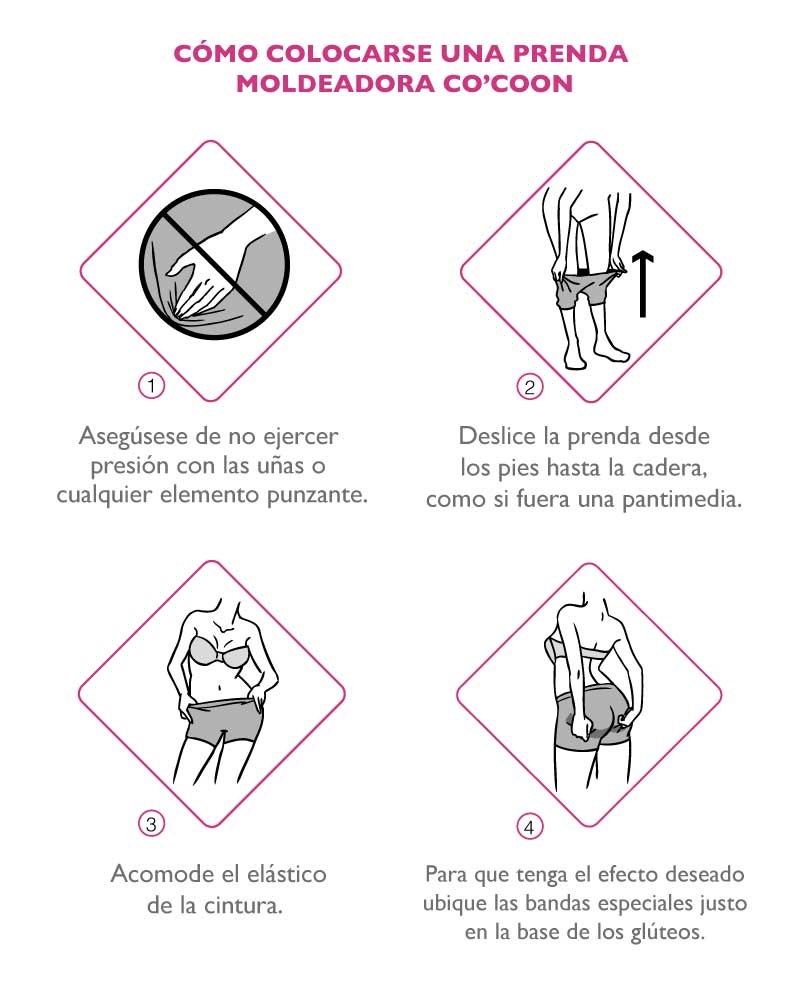 CÓMO COLOCARSE UNA PRENDA MOLDEADORA CO'COON

1

Asegúsese de no ejercer presión con las uñas o cualquier elemento punzante.

2

Deslice la prenda desde los pies hasta la cadera, como si fuera una pantimedia.

3

Acomode el elástico de la cintura.

4

Para que tenga el efecto deseado ubique las bandas especiales justo en la base de los glúteos.